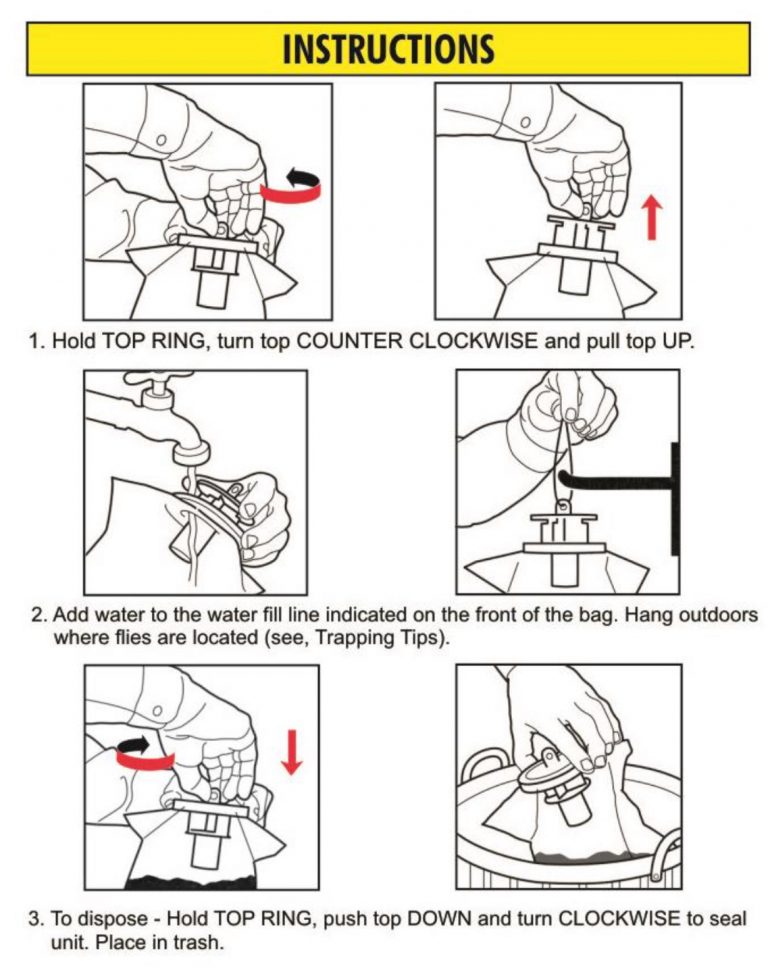 INSTRUCTIONS

1. Hold TOP RING, turn top COUNTER CLOCKWISE and pull top UP.

2. Add water to the water fill line indicated on the front of the bag. Hang outdoors where flies are located (see, Trapping Tips).

3. To dispose - Hold TOP RING, push top DOWN and turn CLOCKWISE to seal unit. Place in trash.